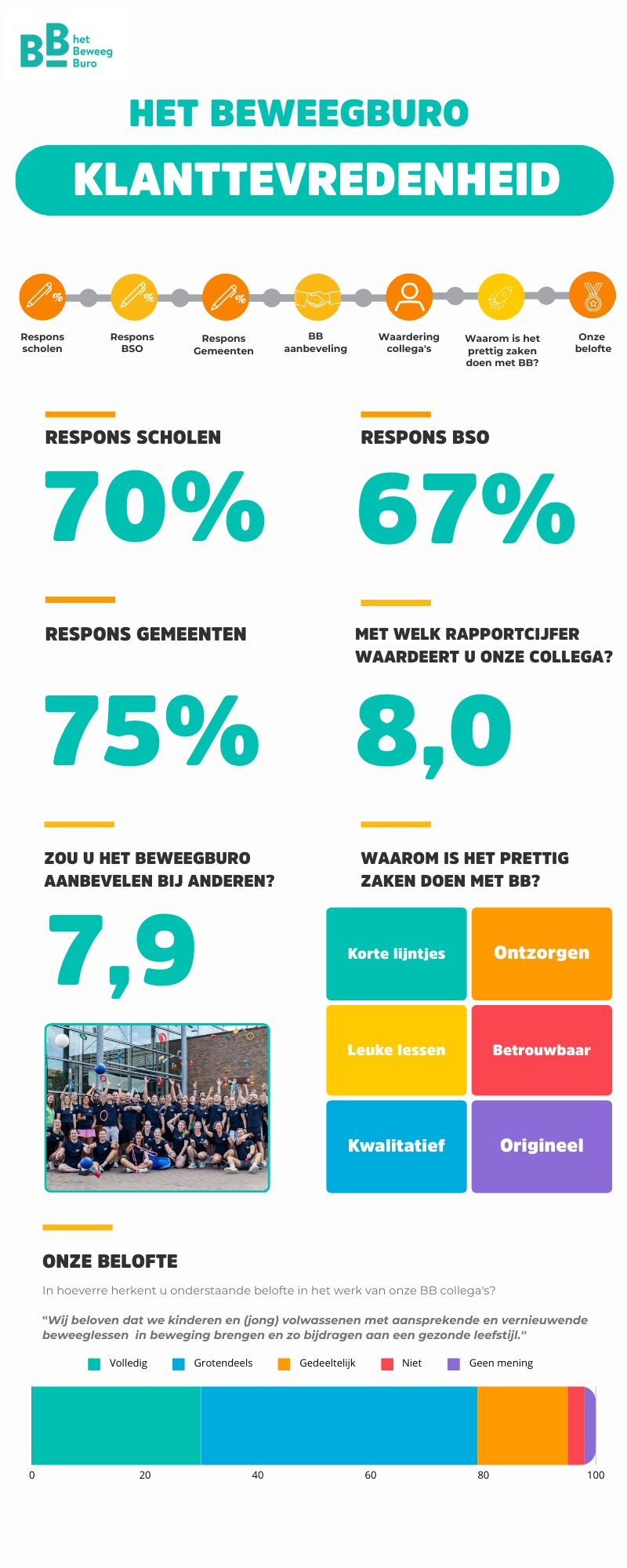 BB het Beweeg Buro

HET BEWEEGBURO

KLANTTEVREDENHEID

Respons scholen

Respons BSO

Respons Gemeenten

BB aanbeveling

Waardering collega's

Waarom is het prettig zaken doen met BB?

Onze belofte

RESPONS SCHOLEN

70%

RESPONS BSO

67%

RESPONS GEMEENTEN

75%

MET WELK RAPPORTCIJFER WAARDEERT U ONZE COLLEGA?

8,0

ZOU U HET BEWEEGBURO AANBEVELEN BIJ ANDEREN?

7,9

WAAROM IS HET PRETTIG ZAKEN DOEN MET BB?

Korte lijntjes

Ontzorgen

Leuke lessen

Betrouwbaar

Kwalitatief

Origineel

ONZE BELOFTE

In hoeverre herkent u onderstaande belofte in het werk van onze BB collega's?

"Wij beloven dat we kinderen en (jong) volwassenen met aansprekende en vernieuwende beweeglessen in beweging brengen en zo bijdragen aan een gezonde leefstijl."

Volledig Grotendeels Gedeeltelijk Niet Geen mening

0 20 40 60 80 100